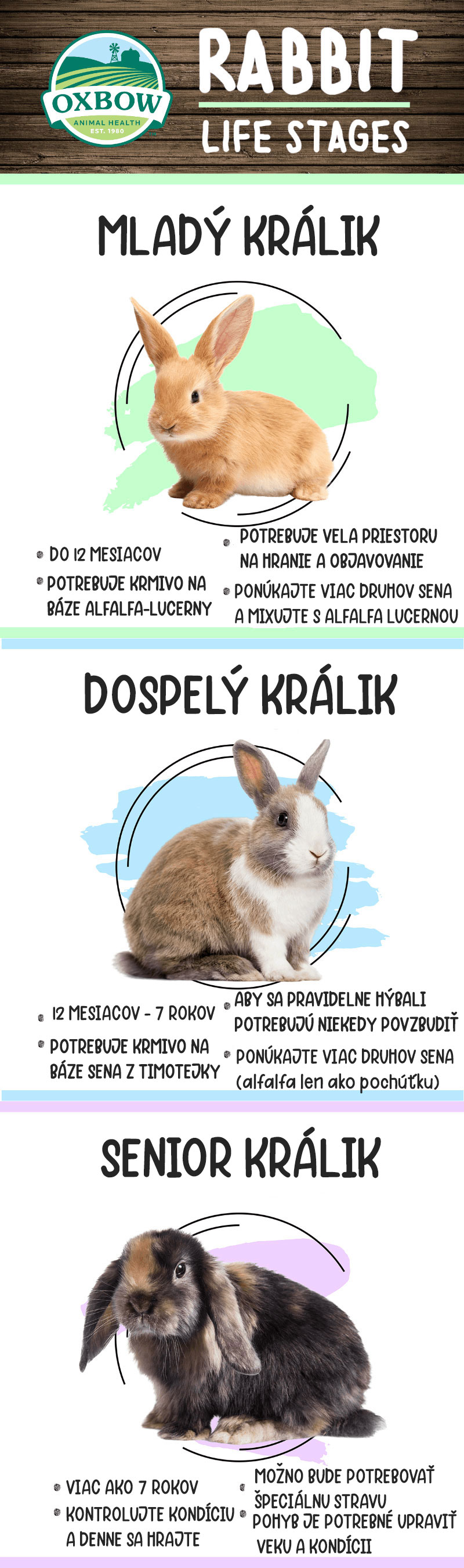 OXBOW
ANIMAL HEALTH
EST. 1980

RABBIT
LIFE STAGES

MLADÝ KRÁLIK

• DO 12 MESIACOV
• POTREBUJE KRMIVO NA BÁZE ALFALFA-LUCERNY
• POTREBUJE VELA PRIESTORU NA HRANIE A OBJAVOVANIE
• PONÚKAJTE VIAC DRUHOV SENA A MIXUJTE S ALFALFA LUCERNOU

DOSPELÝ KRÁLIK

• 12 MESIACOV - 7 ROKOV
• POTREBUJE KRMIVO NA BÁZE SENA Z TIMOTEJKY
• ABY SA PRAVIDELNE HÝBALI POTREBUJÚ NIEKEDY POVZBUDIŤ
• PONÚKAJTE VIAC DRUHOV SENA (alfalfa len ako pochúťku)

SENIOR KRÁLIK

• VIAC AKO 7 ROKOV
• KONTROLUJTE KONDÍCIU A DENNE SA HRAJTE
• MOŽNO BUDE POTREBOVAŤ ŠPECIÁLNU STRAVU
• POHYB JE POTREBNÉ UPRAVIŤ VEKU A KONDÍCII